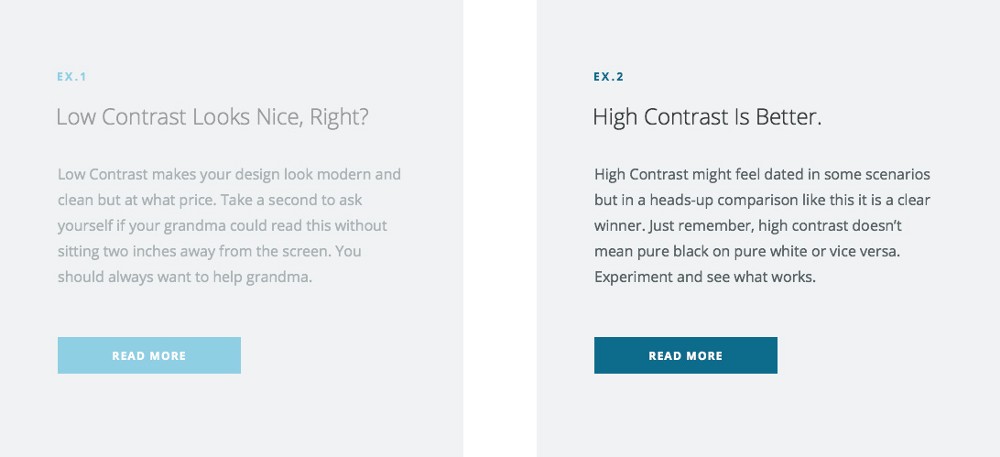 EX.1

Low Contrast Looks Nice, Right?

Low Contrast makes your design look modern and clean but at what price. Take a second to ask yourself if your grandma could read this without sitting two inches away from the screen. You should always want to help grandma.

READ MORE

EX.2

High Contrast Is Better.

High Contrast might feel dated in some scenarios but in a heads-up comparison like this it is a clear winner. Just remember, high contrast doesn't mean pure black on pure white or vice versa. Experiment and see what works.

READ MORE